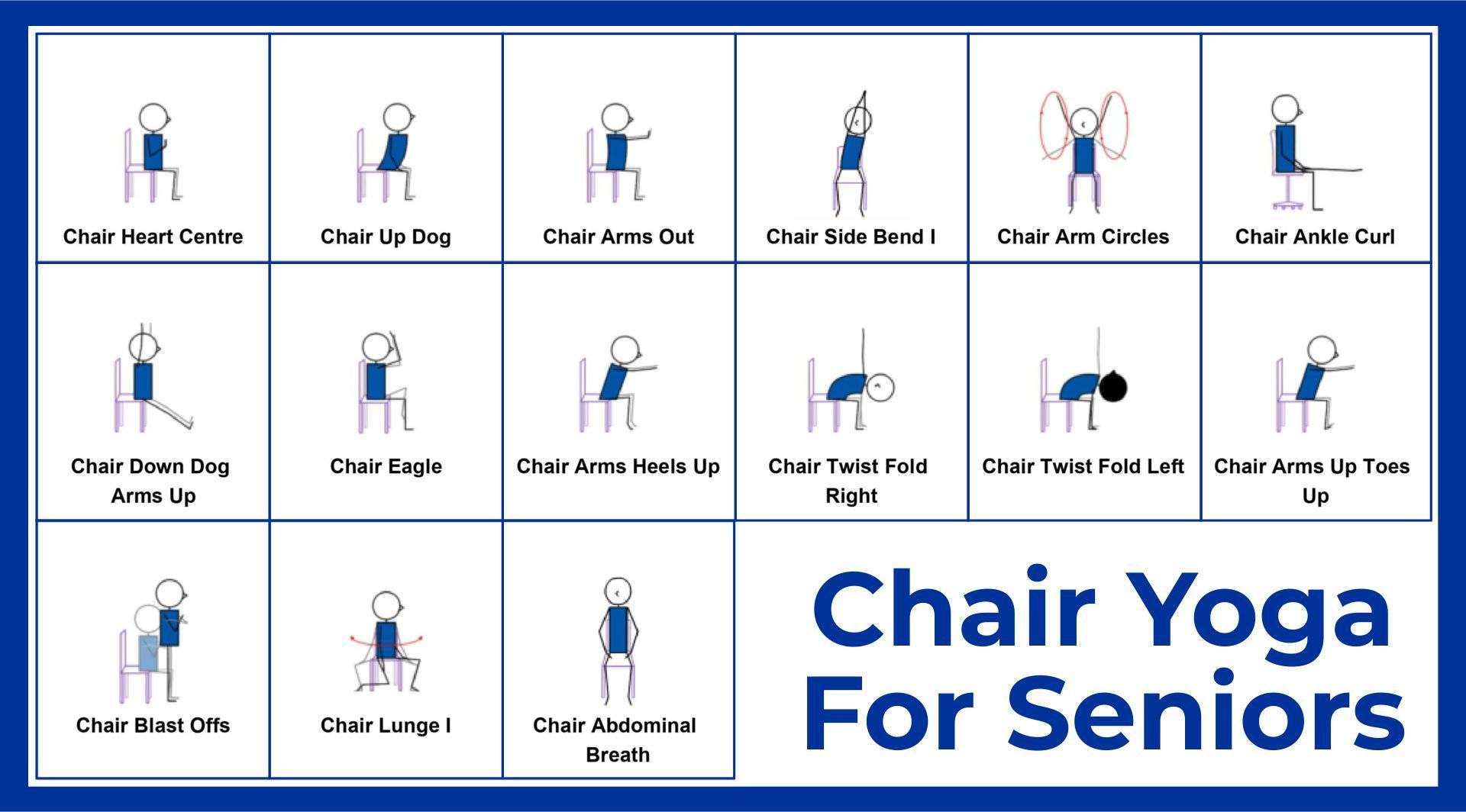 Chair Heart Centre

Chair Up Dog

Chair Arms Out

Chair Side Bend I

Chair Arm Circles

Chair Ankle Curl

Chair Down Dog Arms Up

Chair Eagle

Chair Arms Heels Up

Chair Twist Fold Right

Chair Twist Fold Left

Chair Arms Up Toes Up

Chair Blast Offs

Chair Lunge I

Chair Abdominal Breath

Chair Yoga For Seniors